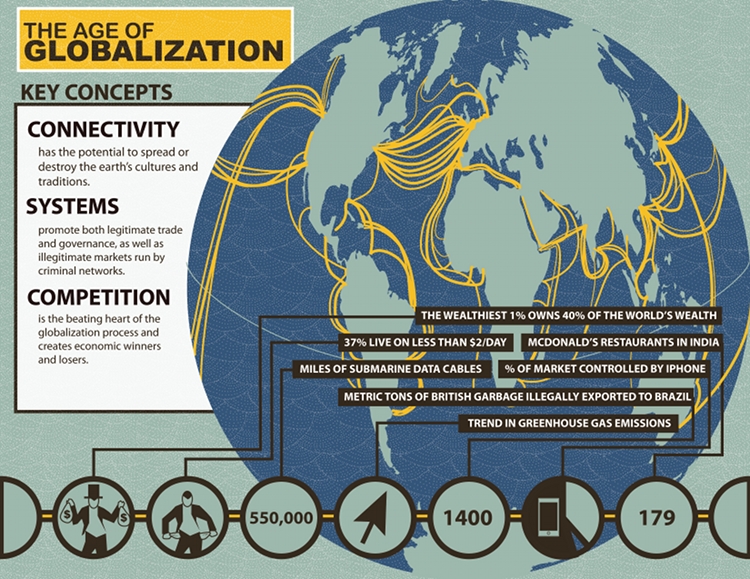 THE AGE OF
GLOBALIZATION

KEY CONCEPTS

CONNECTIVITY
has the potential to spread or destroy the earth's cultures and traditions.

SYSTEMS
promote both legitimate trade and governance, as well as illegitimate markets run by criminal networks.

COMPETITION
is the beating heart of the globalization process and creates economic winners and losers.

THE WEALTHIEST 1% OWNS 40% OF THE WORLD'S WEALTH
37% LIVE ON LESS THAN $2/DAY
MCDONALD'S RESTAURANTS IN INDIA
MILES OF SUBMARINE DATA CABLES
% OF MARKET CONTROLLED BY IPHONE
METRIC TONS OF BRITISH GARBAGE ILLEGALLY EXPORTED TO BRAZIL
TREND IN GREENHOUSE GAS EMISSIONS

$ $
550,000
1400
179